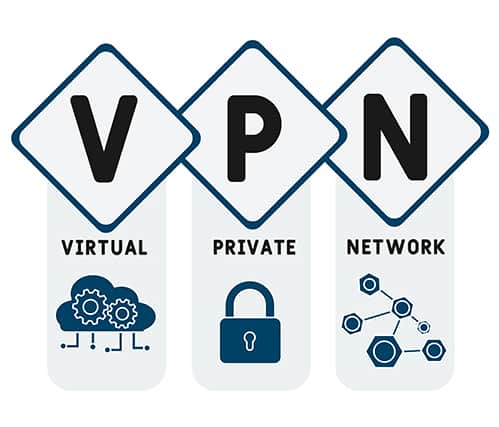 V P N

VIRTUAL PRIVATE NETWORK